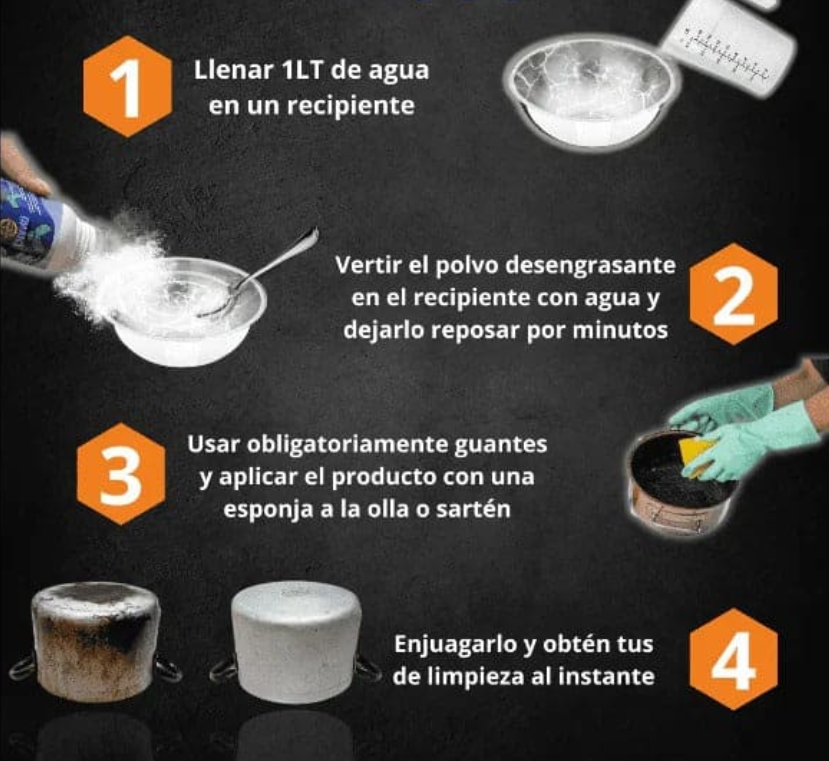 1

Llenar 1LT de agua en un recipiente

Vertir el polvo desengrasante en el recipiente con agua y dejarlo reposar por minutos

2

3

Usar obligatoriamente guantes y aplicar el producto con una esponja a la olla o sartén

Enjuagarlo y obtén tus de limpieza al instante

4